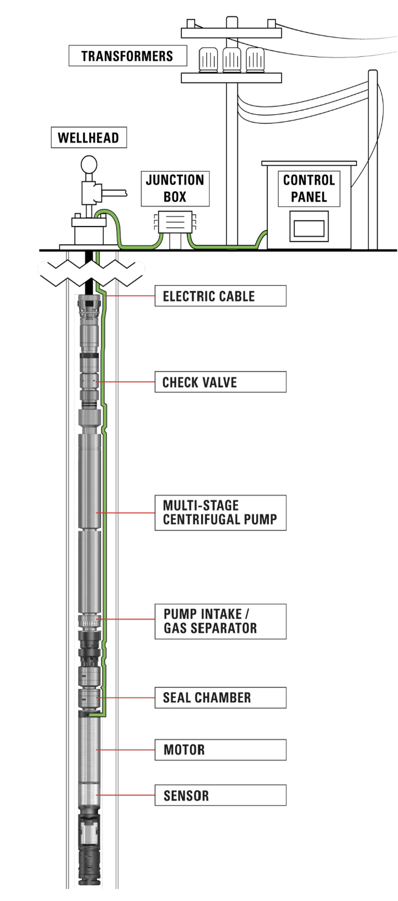 TRANSFORMERS

WELLHEAD

JUNCTION BOX

CONTROL PANEL

ELECTRIC CABLE

CHECK VALVE

MULTI-STAGE CENTRIFUGAL PUMP

PUMP INTAKE / GAS SEPARATOR

SEAL CHAMBER

MOTOR

SENSOR